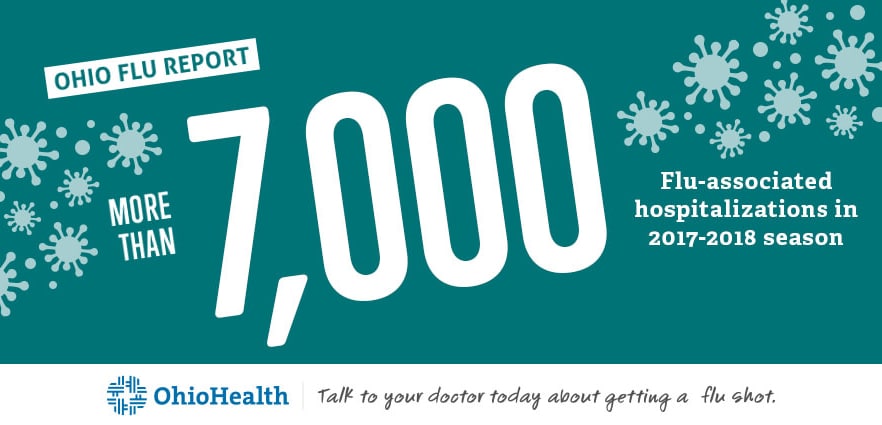 OHIO FLU REPORT

MORE THAN

7,000

Flu-associated hospitalizations in 2017-2018 season

OhioHealth

Talk to your doctor today about getting a flu shot.